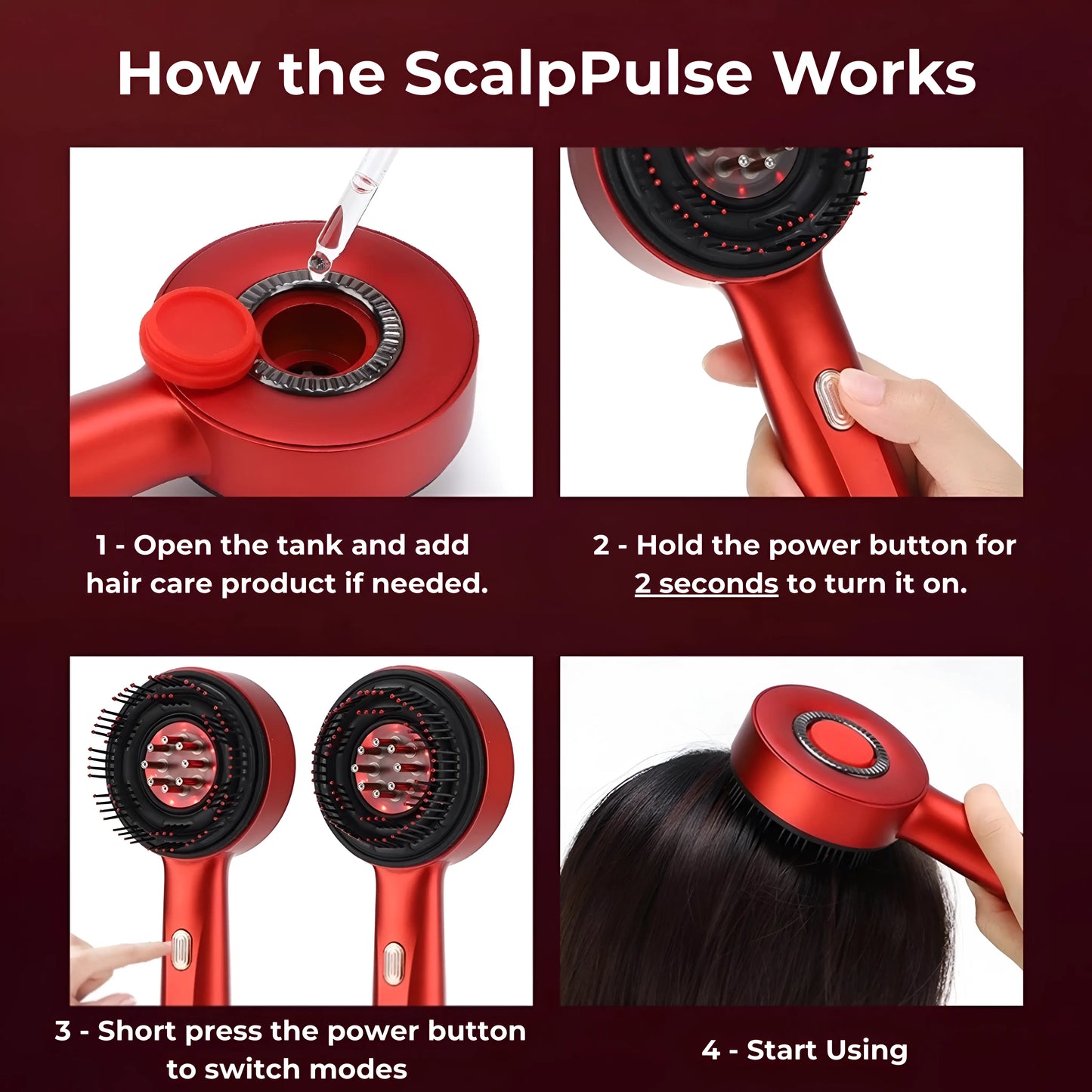 How the ScalpPulse Works

1 - Open the tank and add hair care product if needed.

2 - Hold the power button for 2 seconds to turn it on.

3 - Short press the power button to switch modes

4 - Start Using